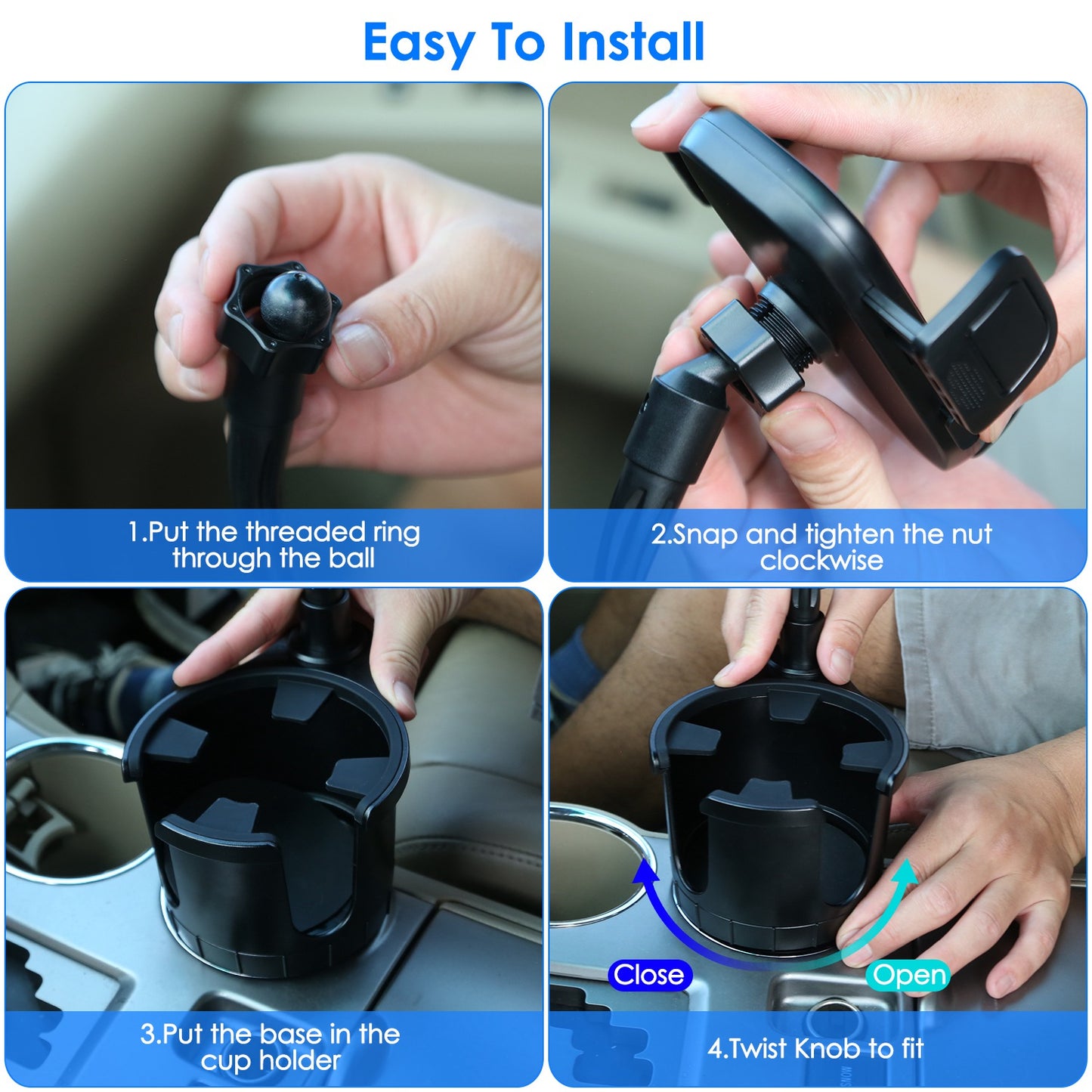 Easy To Install

1.Put the threaded ring through the ball

2.Snap and tighten the nut clockwise

3.Put the base in the cup holder

Close

Open

4.Twist Knob to fit